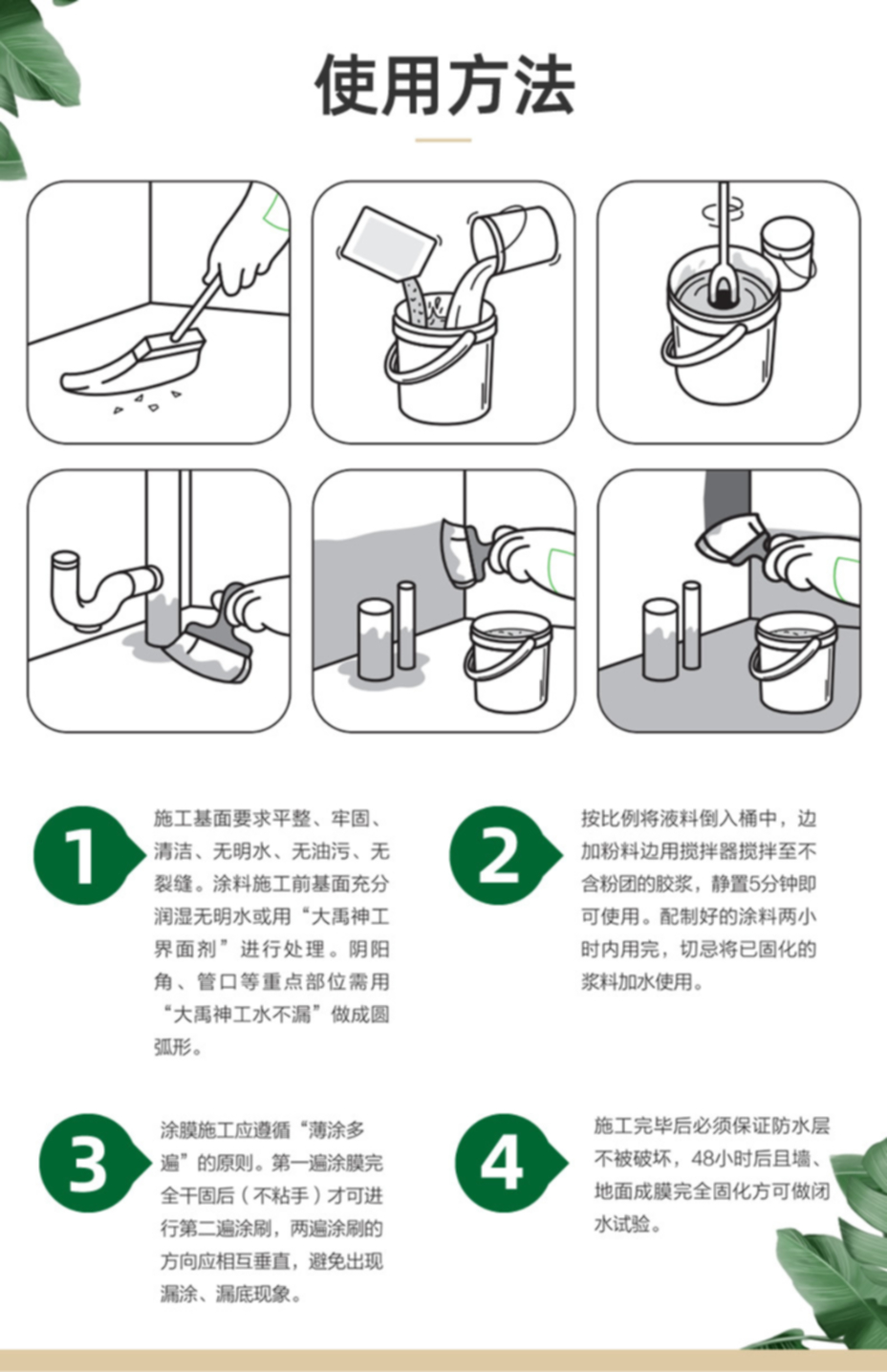 使用方法

1

施工基面要求平整、牢固、清洁、无明水、无油污、无裂缝。涂料施工前基面充分润湿无明水或用“大禹神工界面剂”进行处理。阴阳角、管口等重点部位需用“大禹神工水不漏”做成圆弧形。

2

按比例将液料倒入桶中，边加粉料边用搅拌器搅拌至不含粉团的胶浆，静置5分钟即可使用。配制好的涂料两小时内用完，切忌将已固化的浆料加水使用。

3

涂膜施工应遵循“薄涂多遍”的原则。第一遍涂膜完全干固后（不粘手）才可进行第二遍涂刷，两遍涂刷的方向应相互垂直，避免出现漏涂、漏底现象。

4

施工完毕后必须保证防水层不被破坏，48小时后且墙、地面成膜完全固化方可做闭水试验。